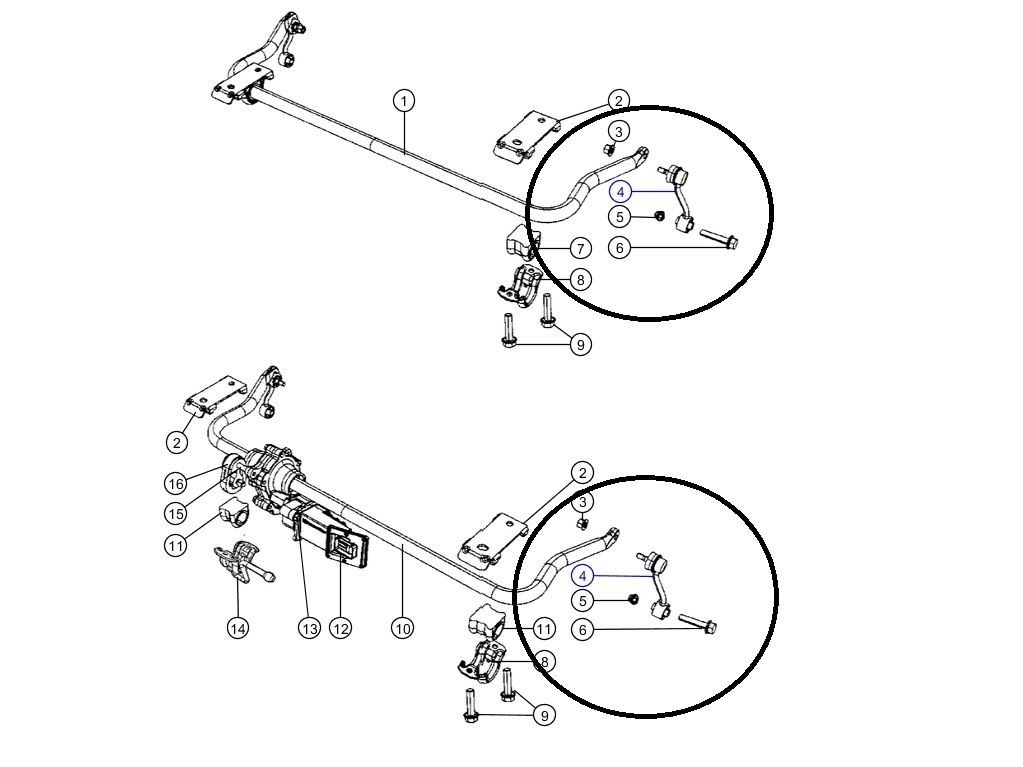 1
2
3
4
5
6
7
8
9

2
16
15
11
14
13
12
10
2
3
4
5
6
11
8
9